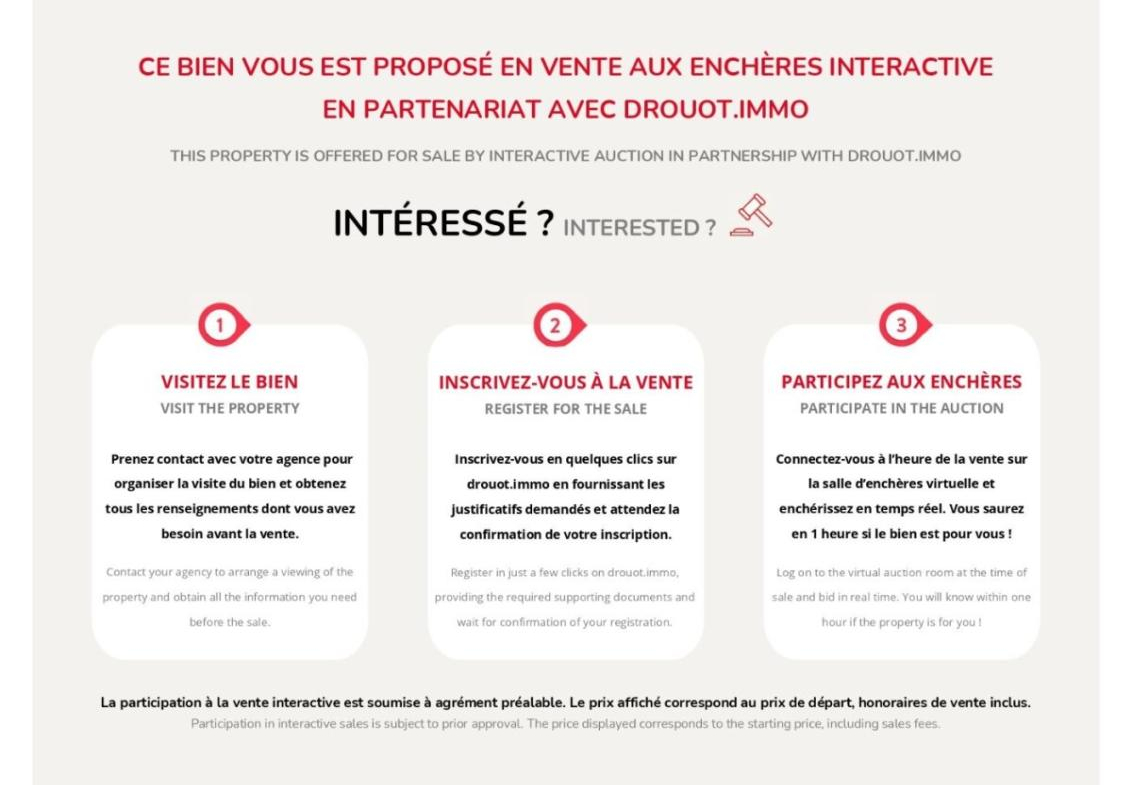 CE BIEN VOUS EST PROPOSÉ EN VENTE AUX ENCHÈRES INTERACTIVE EN PARTENARIAT AVEC DROUOT.IMMO

THIS PROPERTY IS OFFERED FOR SALE BY INTERACTIVE AUCTION IN PARTNERSHIP WITH DROUOT.IMMO

INTÉRESSÉ ? INTERESTED ?

1

VISITEZ LE BIEN
VISIT THE PROPERTY

Prenez contact avec votre agence pour organiser la visite du bien et obtenez tous les renseignements dont vous avez besoin avant la vente.

Contact your agency to arrange a viewing of the property and obtain all the information you need before the sale.

2

INSCRIVEZ-VOUS À LA VENTE
REGISTER FOR THE SALE

Inscrivez-vous en quelques clics sur drouot.immo en fournissant les justificatifs demandés et attendez la confirmation de votre inscription.

Register in just a few clicks on drouot.immo, providing the required supporting documents and wait for confirmation of your registration.

3

PARTICIPEZ AUX ENCHÈRES
PARTICIPATE IN THE AUCTION

Connectez-vous à l'heure de la vente sur la salle d'enchères virtuelle et enchérissez en temps réel. Vous saurez en 1 heure si le bien est pour vous !

Log on to the virtual auction room at the time of sale and bid in real time. You will know within one hour if the property is for you !

La participation à la vente interactive est soumise à agrément préalable. Le prix affiché correspond au prix de départ, honoraires de vente inclus.
Participation in interactive sales is subject to prior approval. The price displayed corresponds to the starting price, including sales fees.